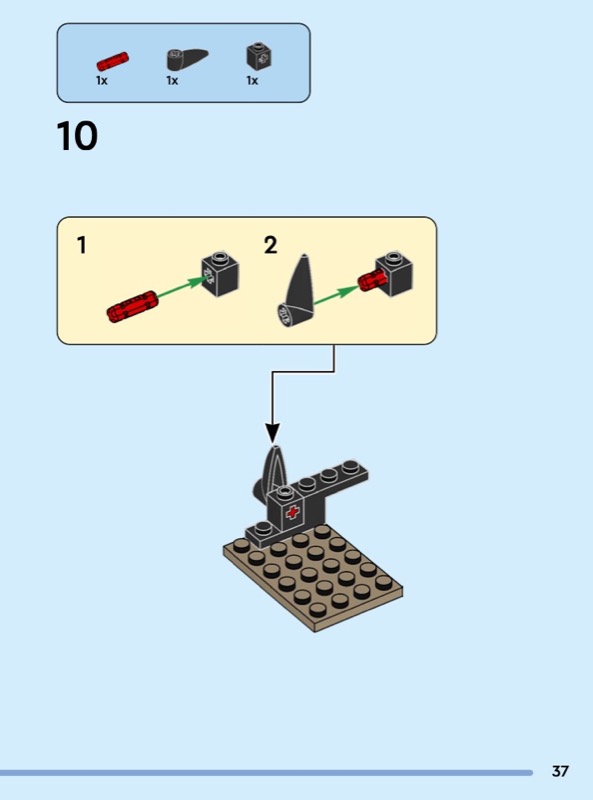 1x 1x 1x

10

1

2

37