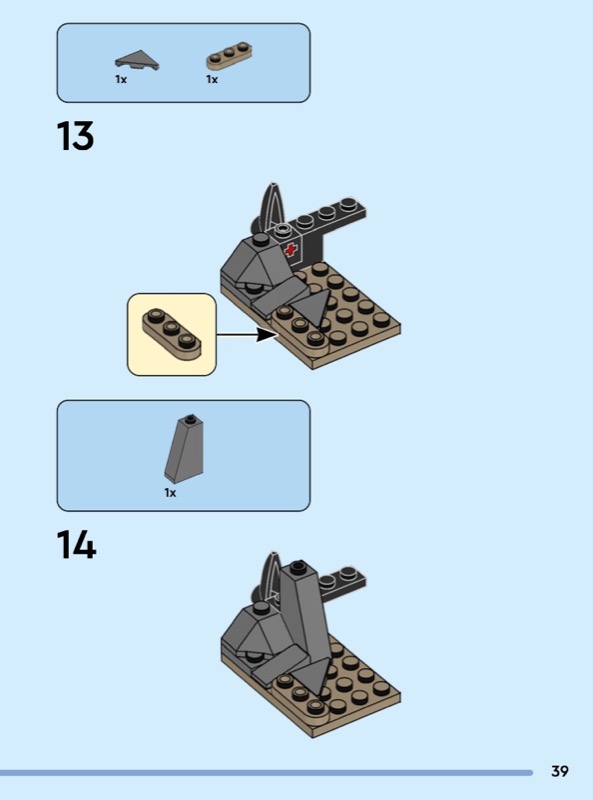 1x 1x

13

1x

14

39