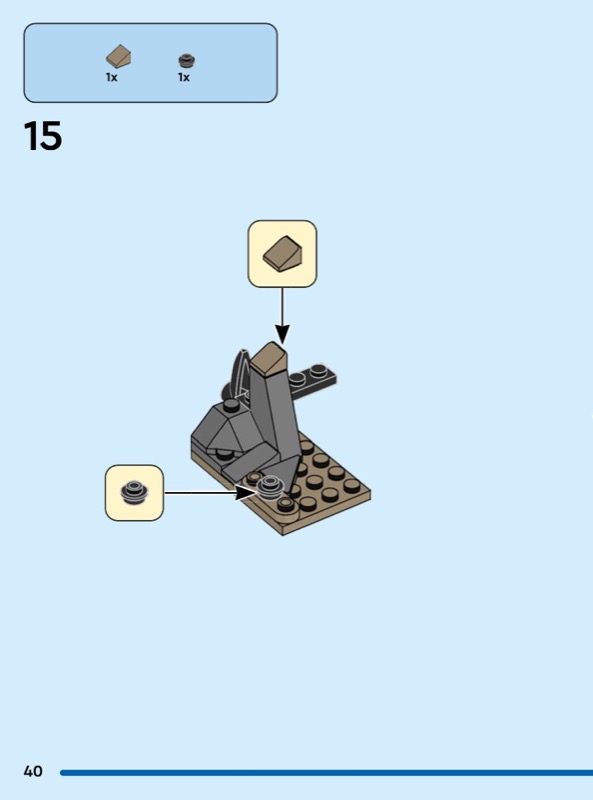 1x 1x

15

40