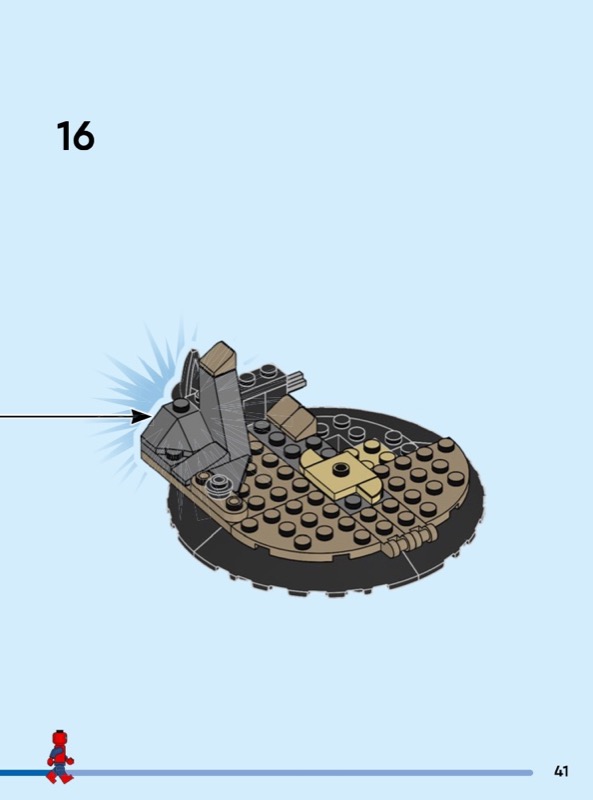 16

41