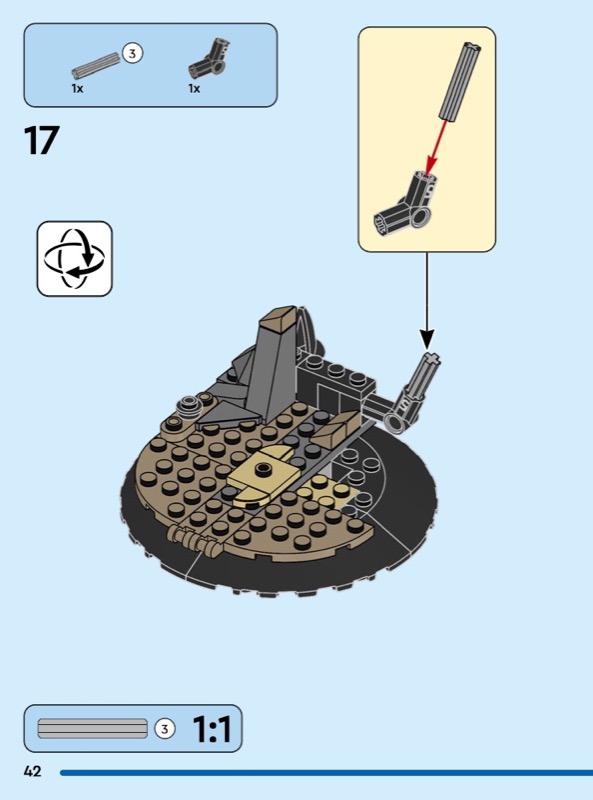 3
1x
1x

17

3
1:1

42