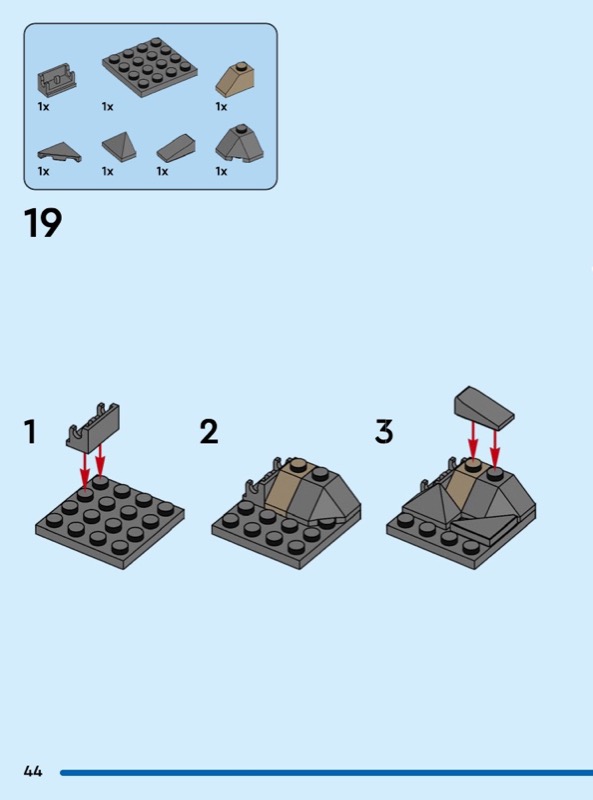 1x
1x
1x
1x
1x
1x
1x

19

1

2

3

44