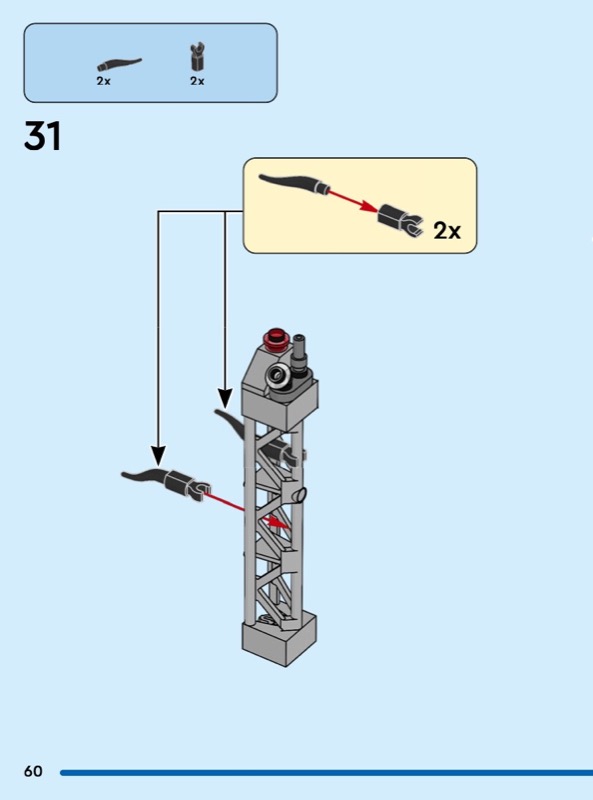 2x 2x

31

2x

60