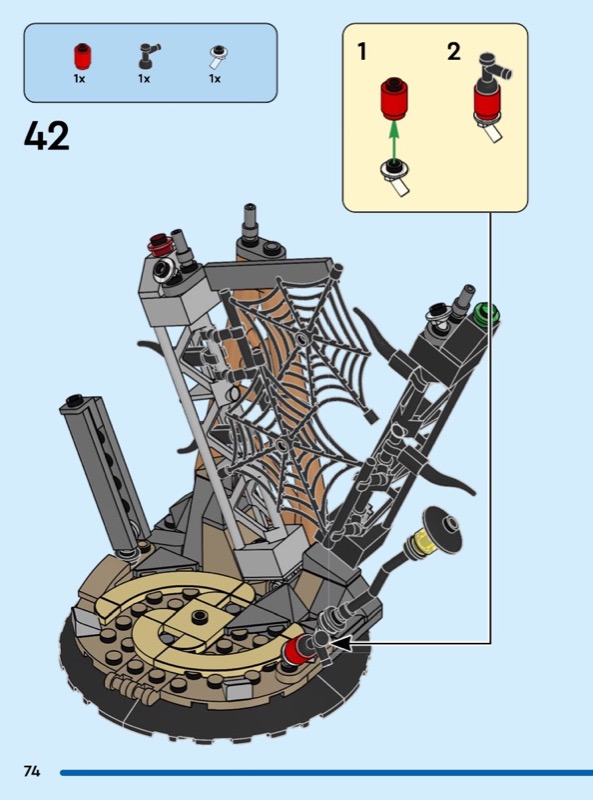 1x 1x 1x

42

1 2

74