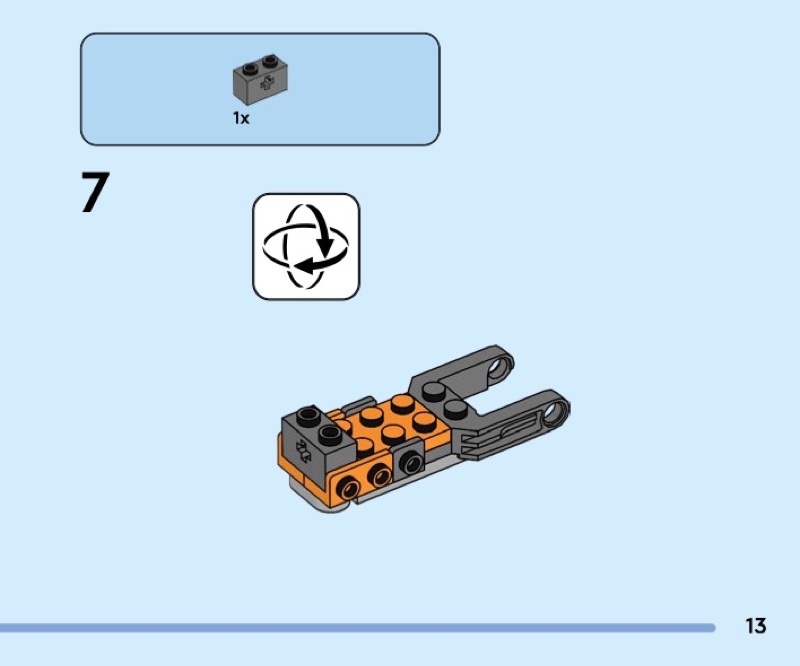 1x

7

13