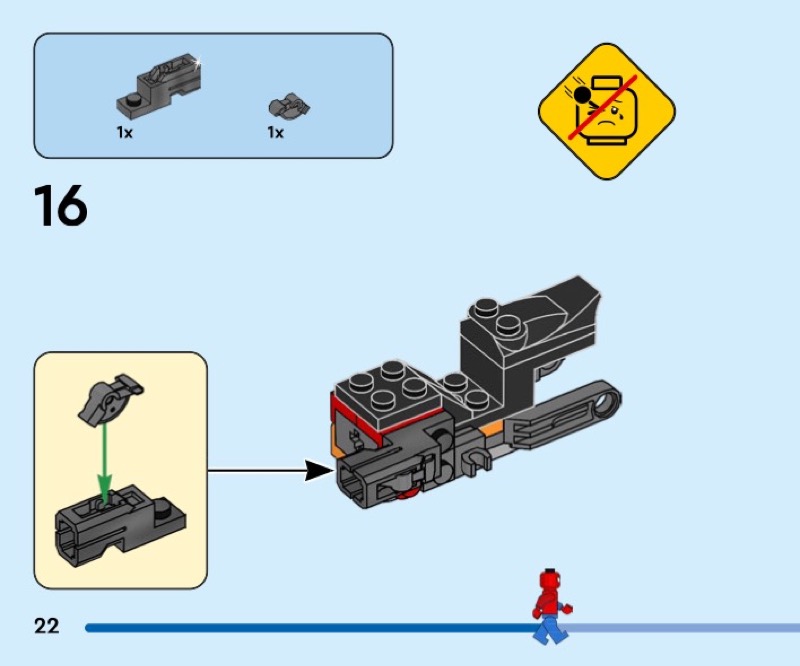 1x
1x

16

22