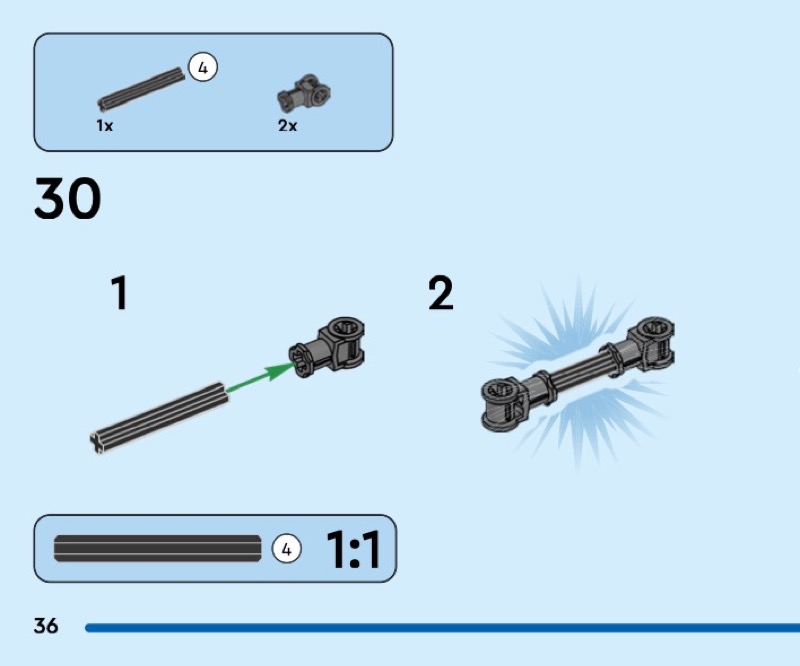 4
1x
2x

30

1

2

4
1:1

36