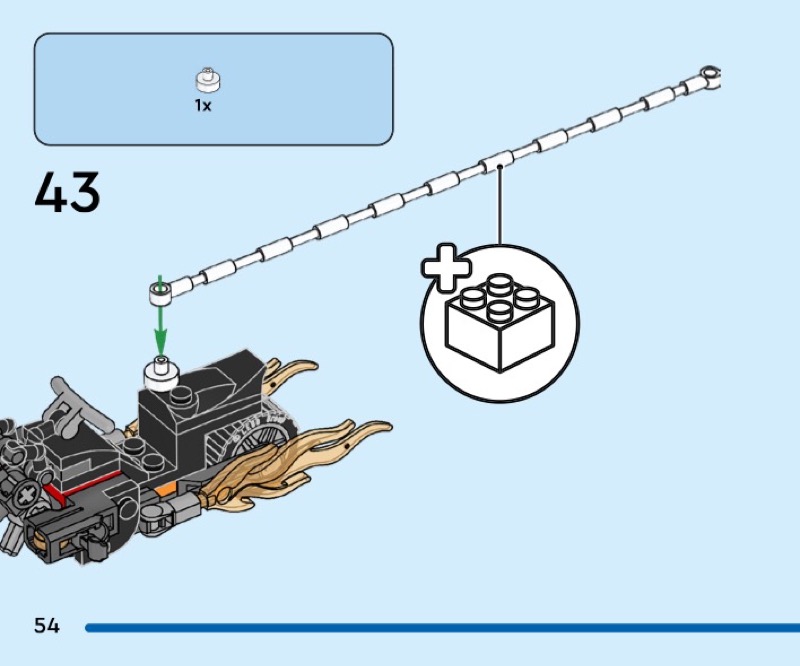 1x

43

54