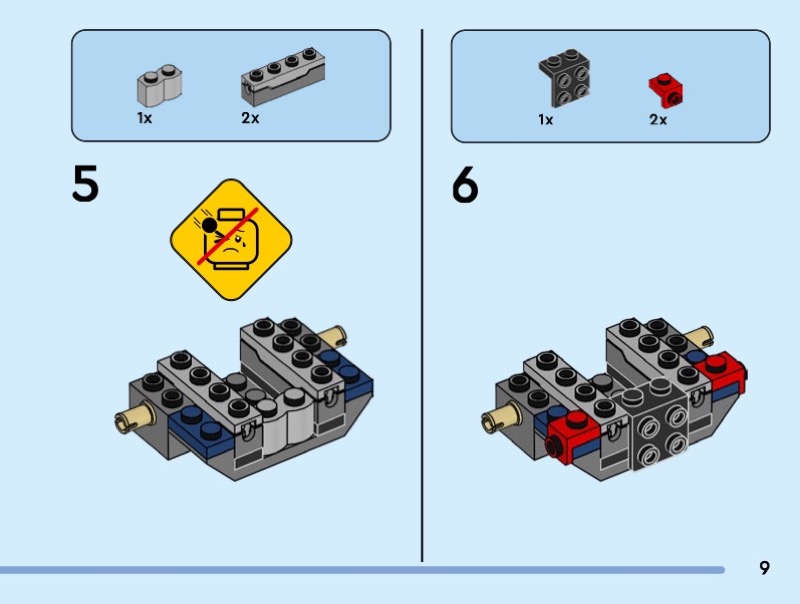 1x 2x

5

1x 2x

6

9