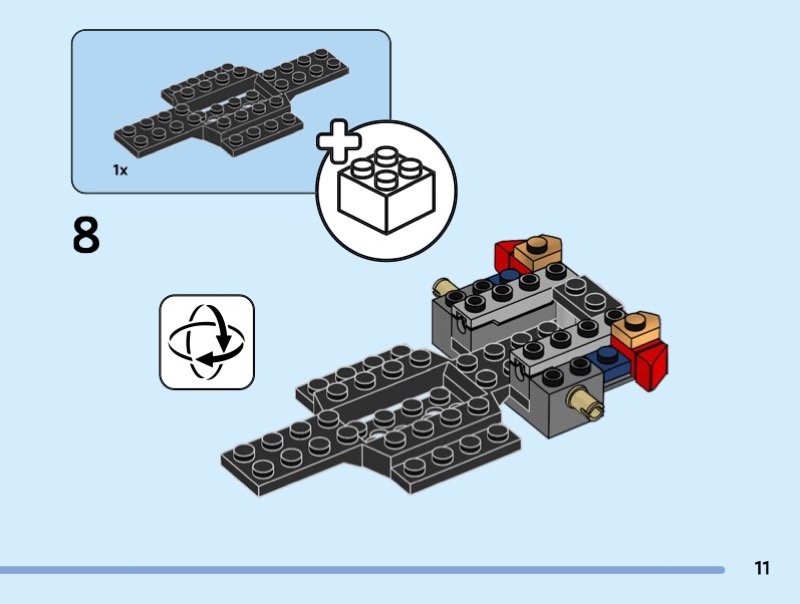 1x

8

11