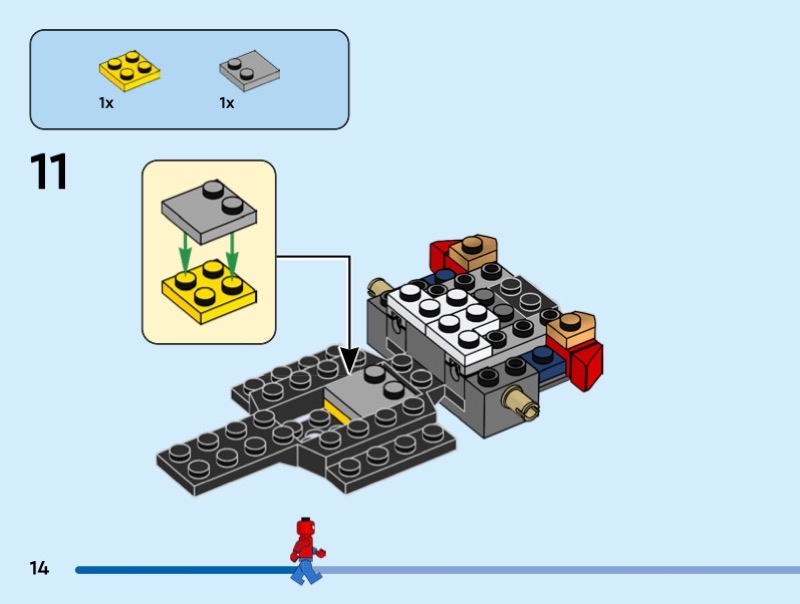 1x

1x

11

14