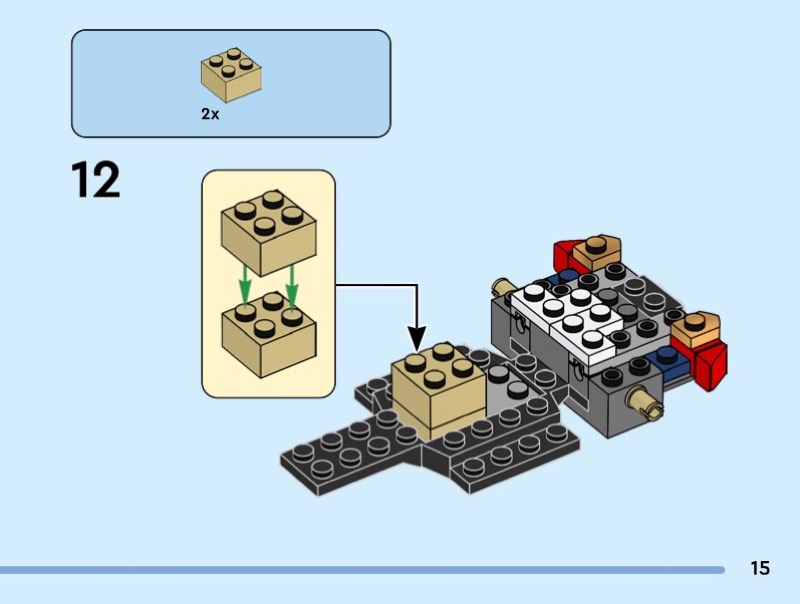 2x

12

15