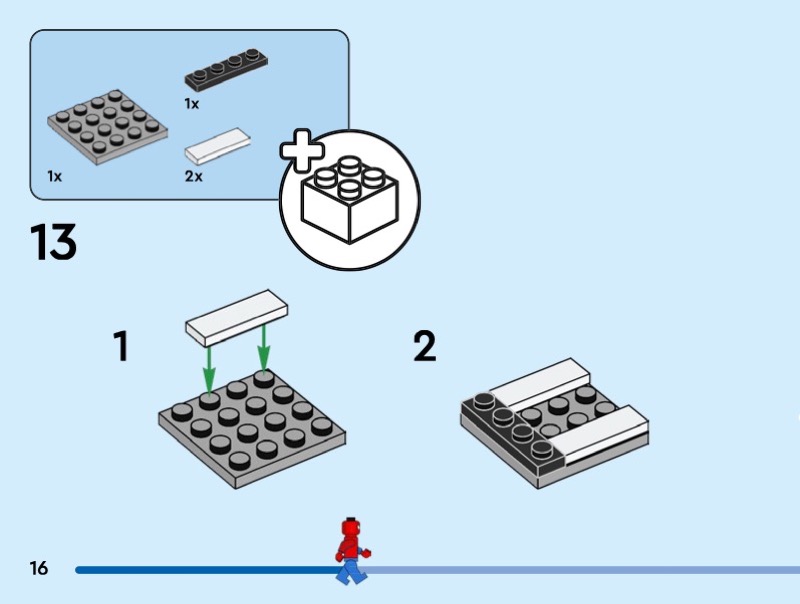 1x

1x

2x

13

1

2

16