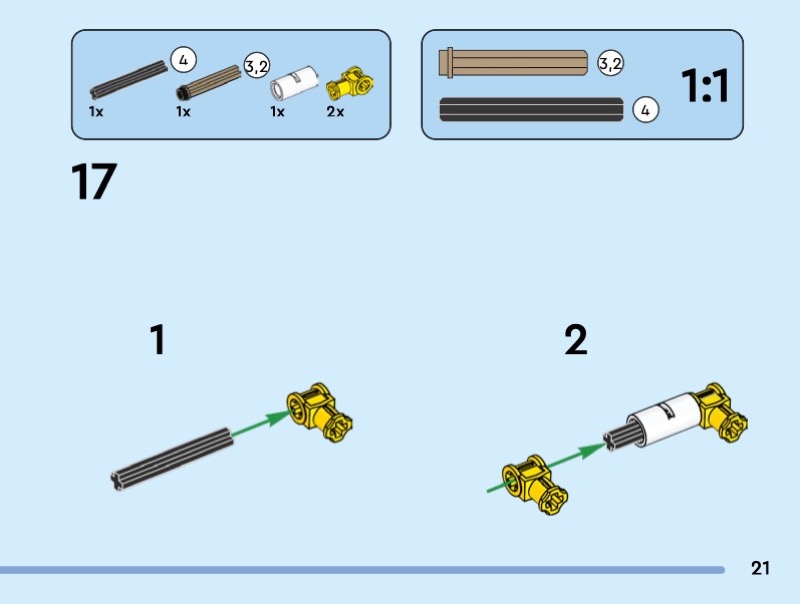 4
3,2
1x
1x
1x
2x

3,2
4
1:1

17

1

2

21