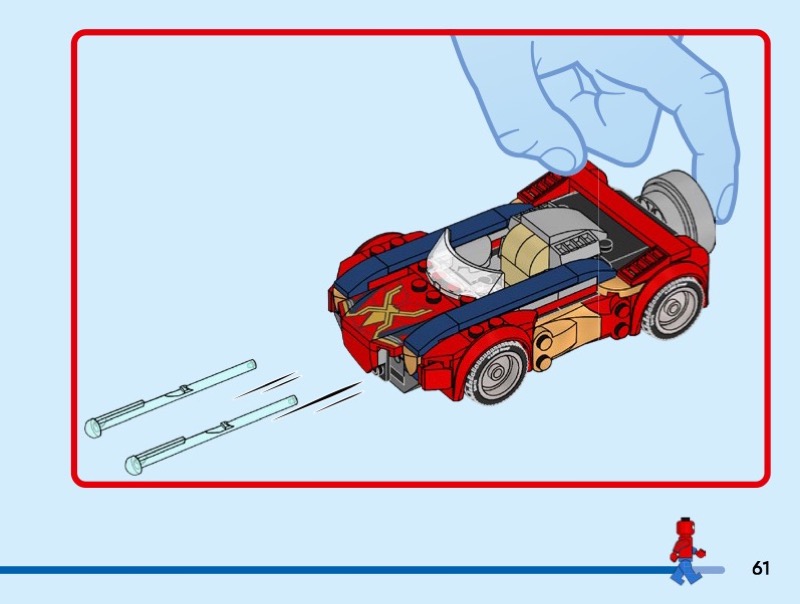 61