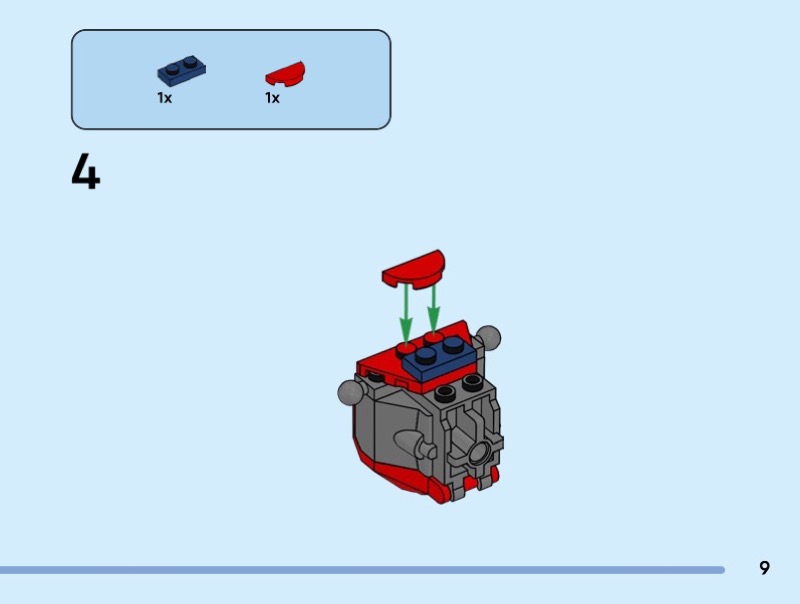 1x 1x

4

9