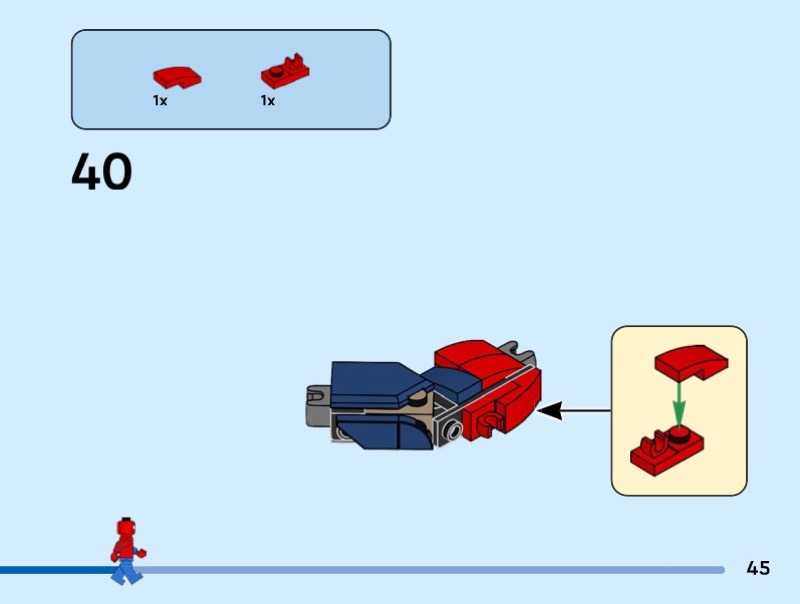 1x 1x

40

45