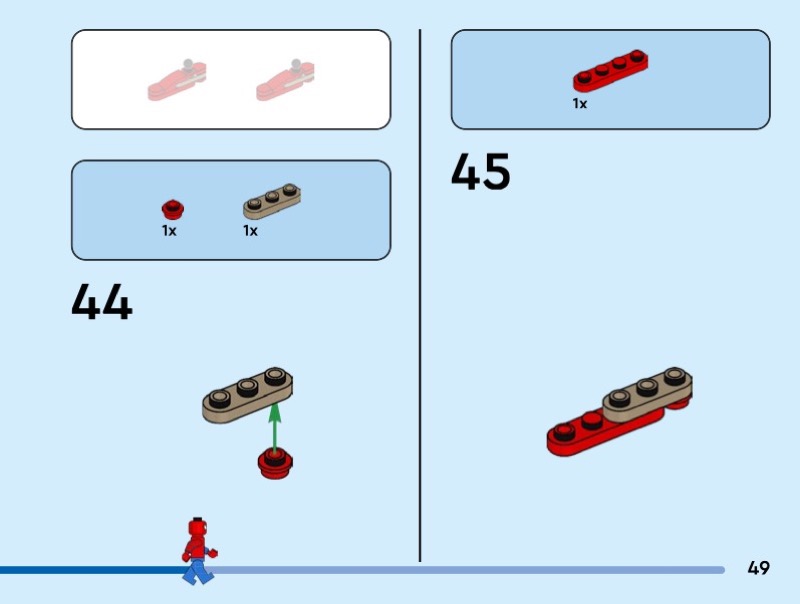 1x 1x

44

1x

45

49