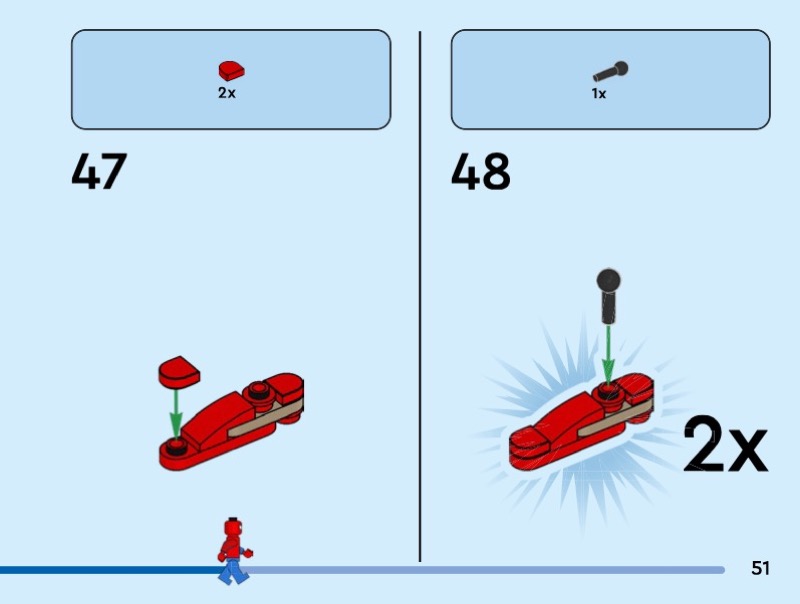 2x

47

1x

48

2x

51