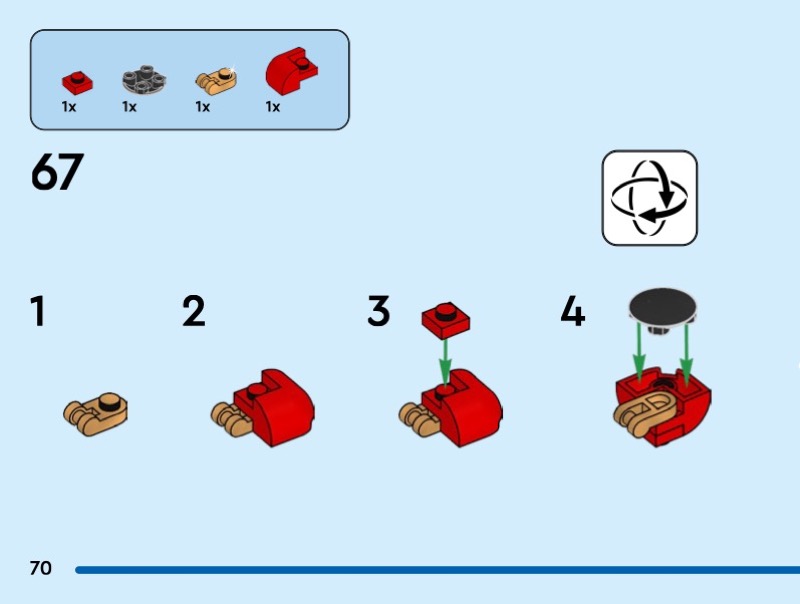 1x 1x 1x 1x

67

1

2

3

4

70