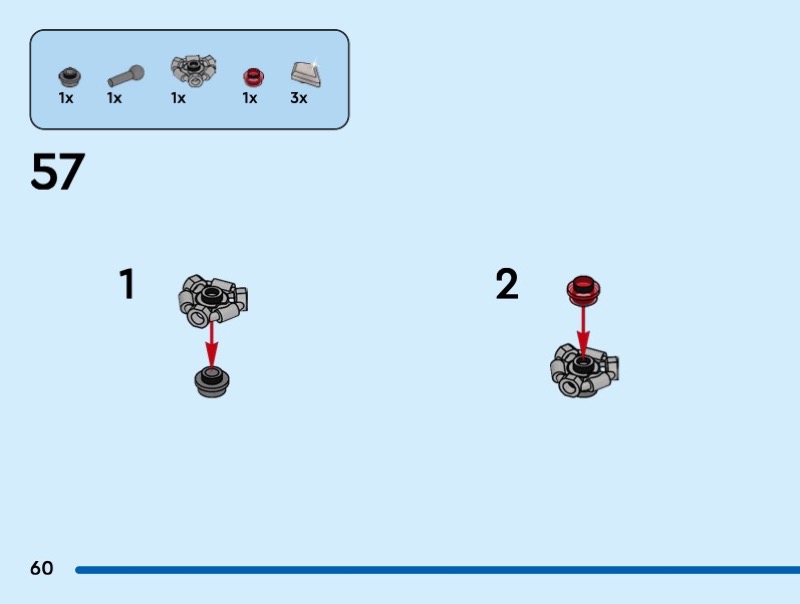 1x 1x 1x 1x 3x

57

1

2

60