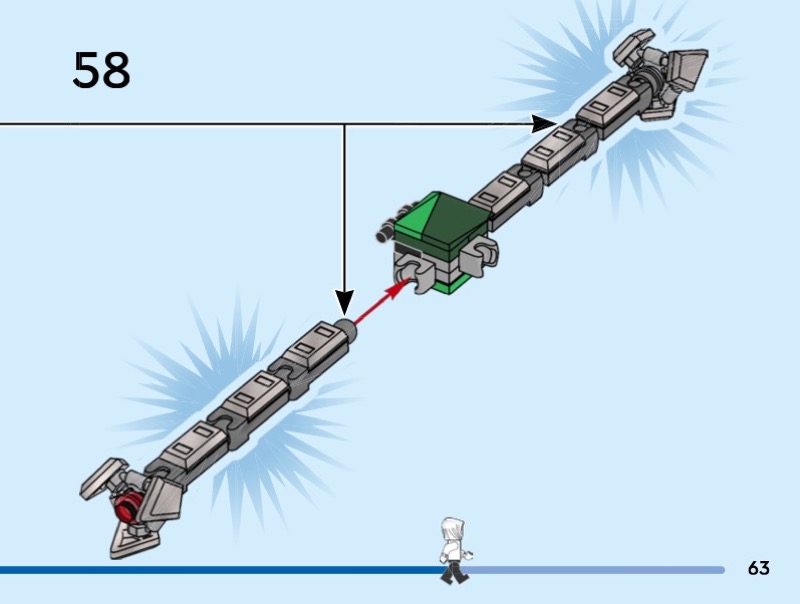 58

63