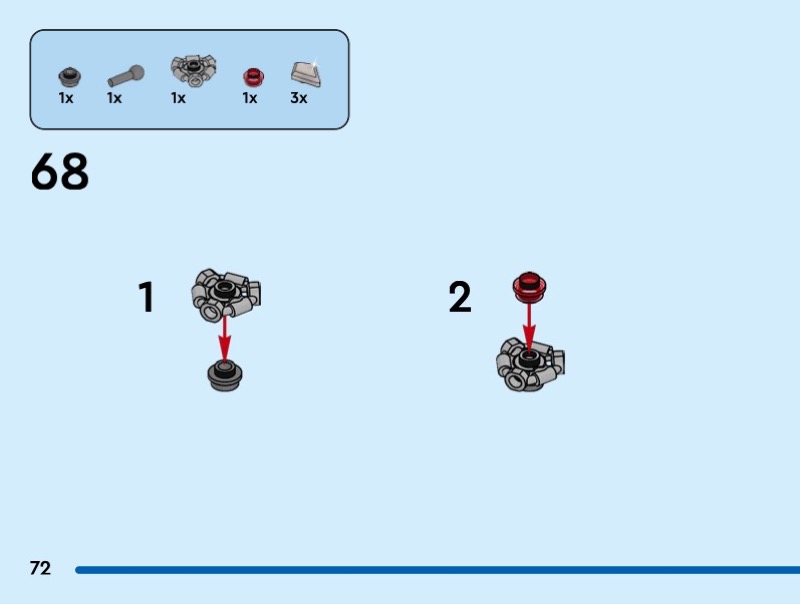 1x 1x 1x 1x 3x

68

1

2

72