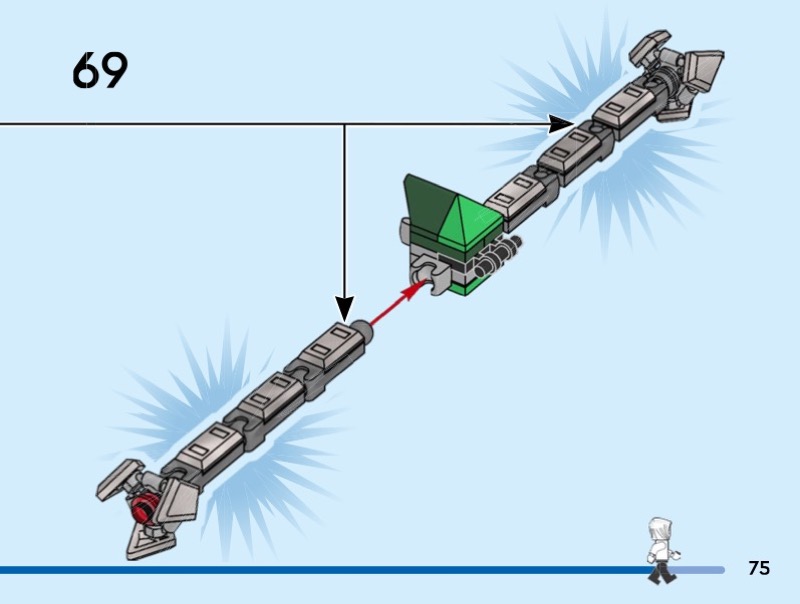 69

75