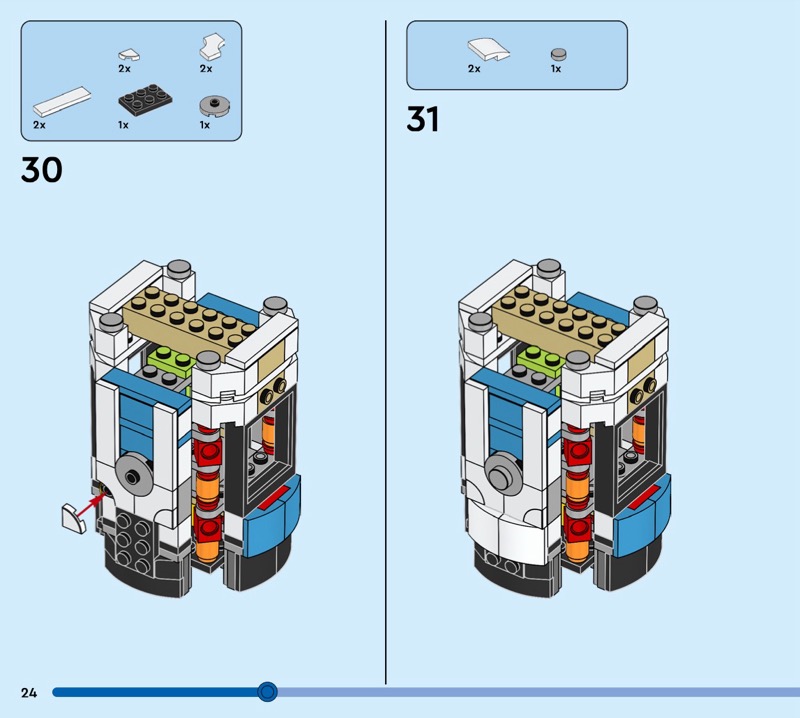 2x
2x
2x
1x
1x

30

2x
1x

31

24