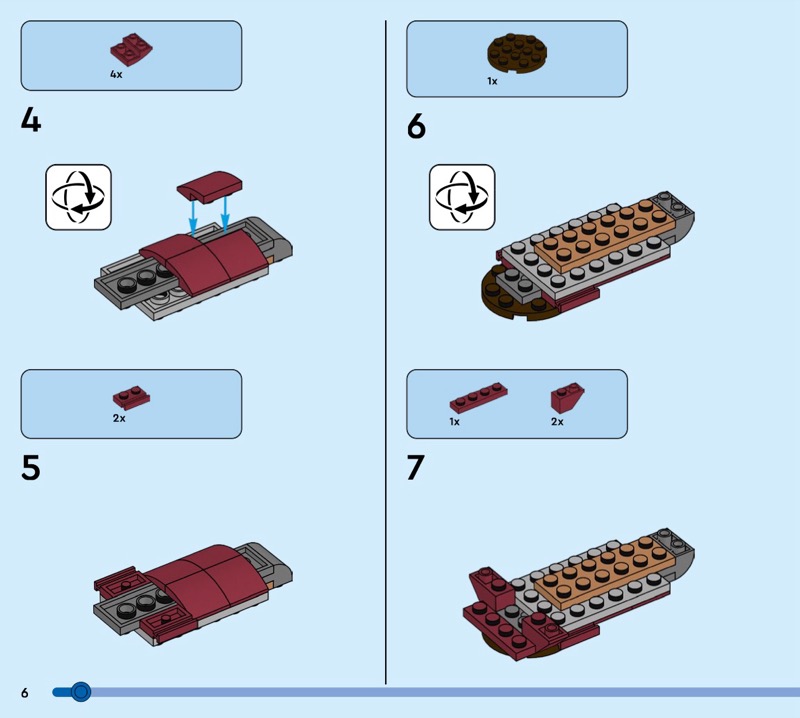 4x

4

2x

5

1x

6

1x 2x

7

6