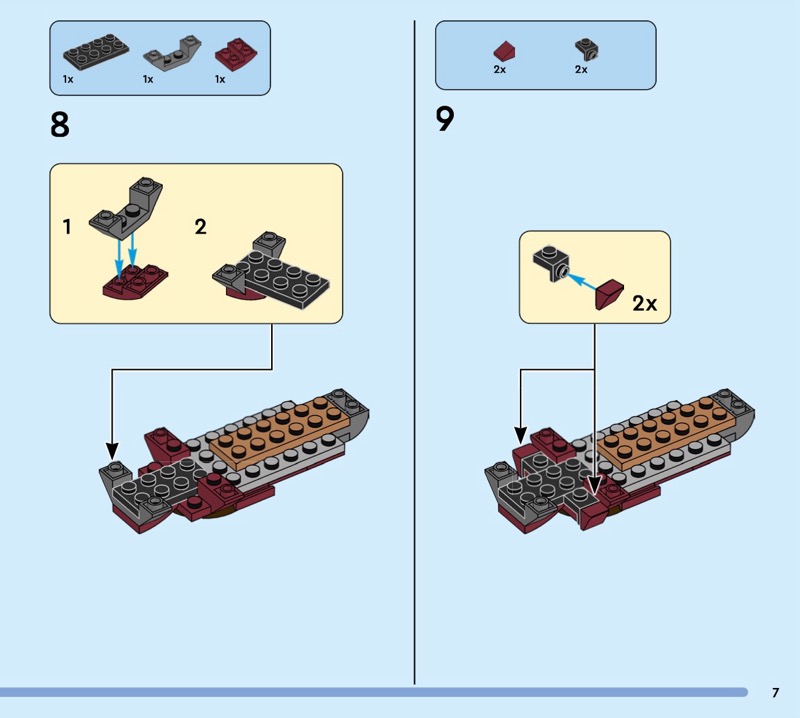 1x 1x 1x

8

1

2

2x 2x

9

2x

7