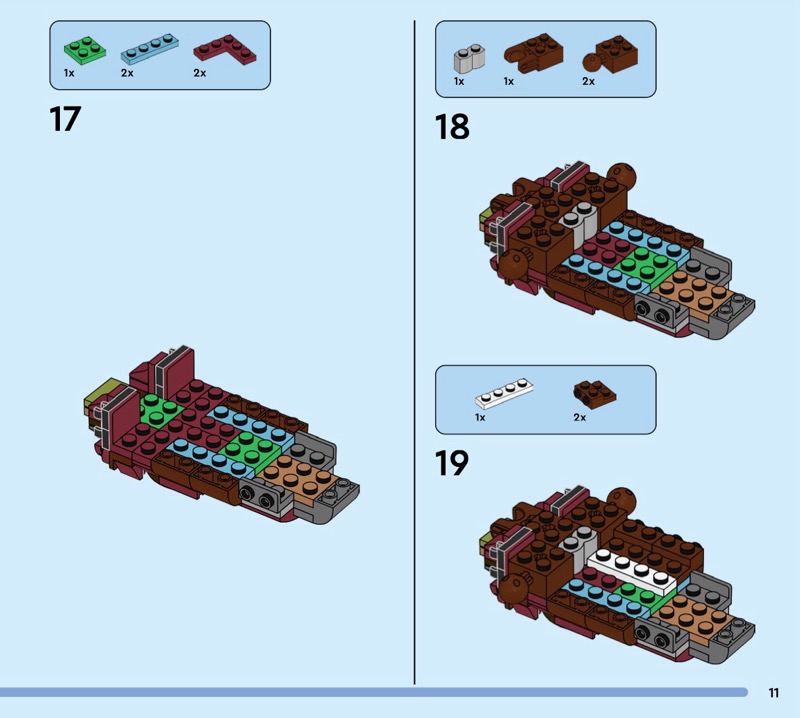 1x 2x 2x

17

1x 1x 2x

18

1x 2x

19

11