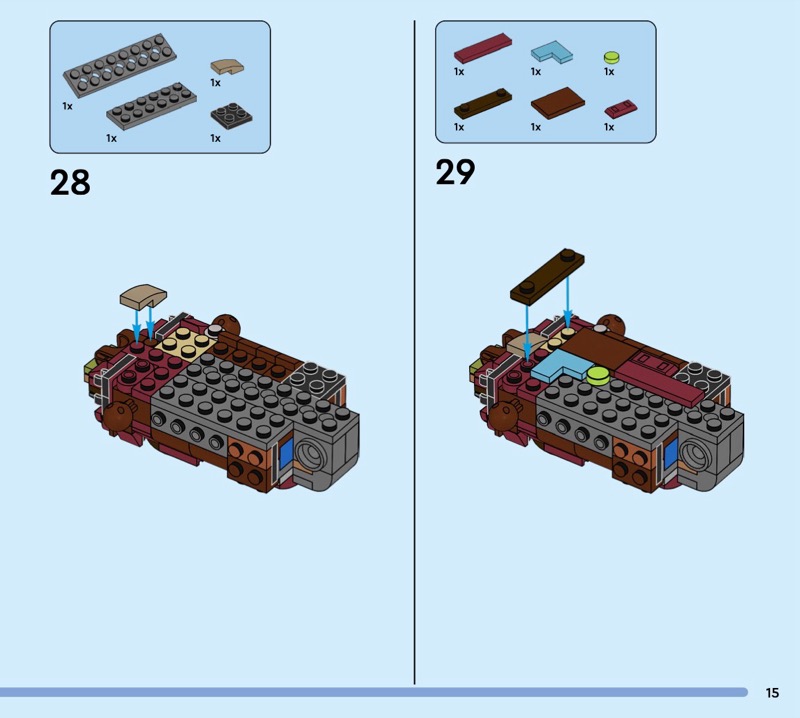 1x
1x
1x
1x

28

1x
1x
1x
1x
1x
1x

29

15