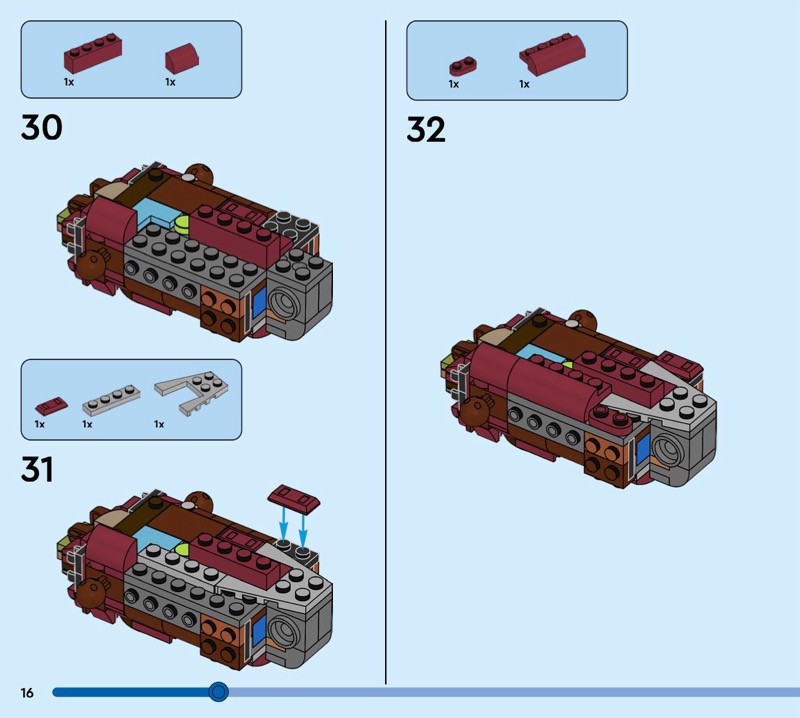 1x 1x

30

1x 1x 1x

31

1x 1x

32

16