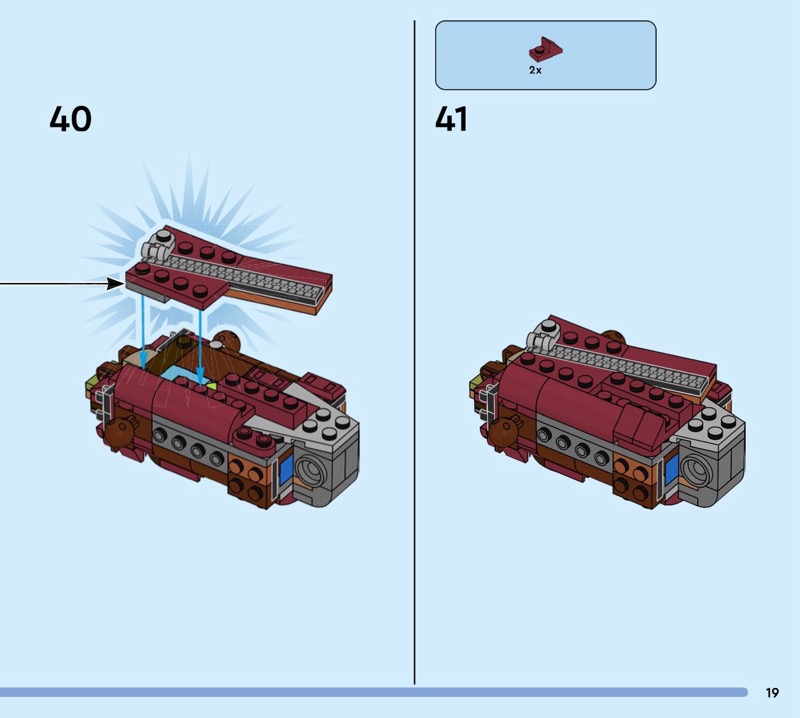 40

2x

41

19