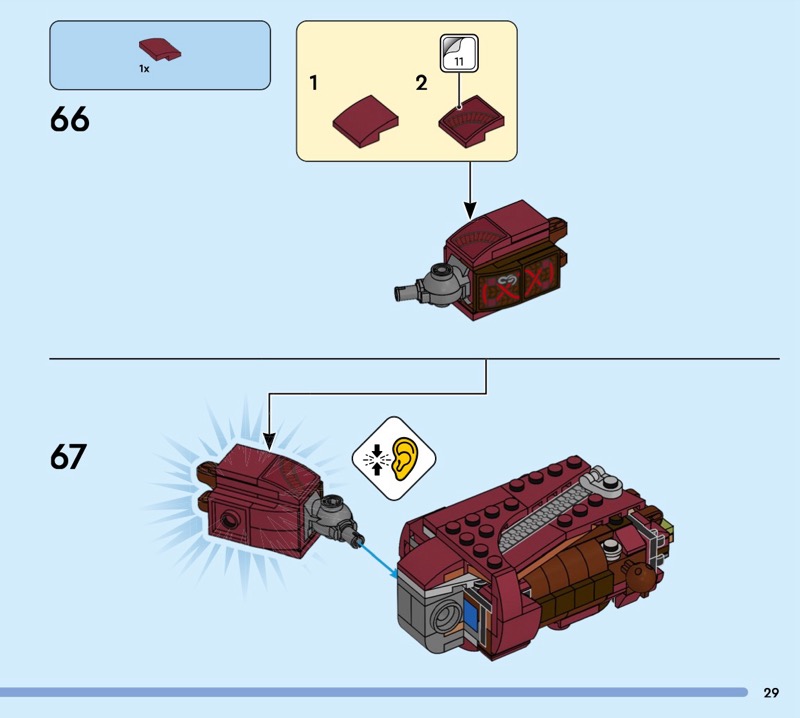 1x

66

1

2

11

67

29