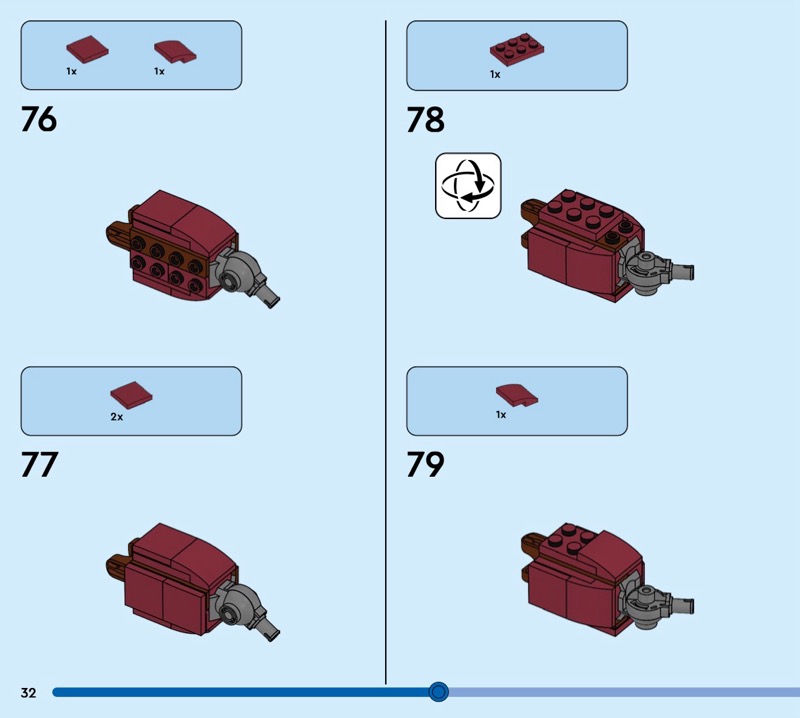 1x 1x

76

2x

77

1x

78

1x

79

32