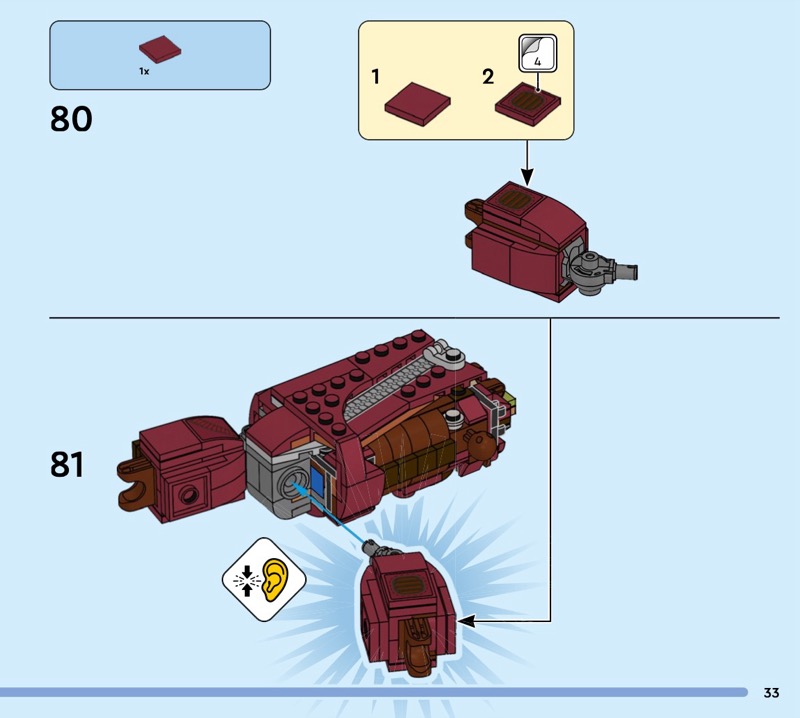 1x

80

1

2

4

81

33