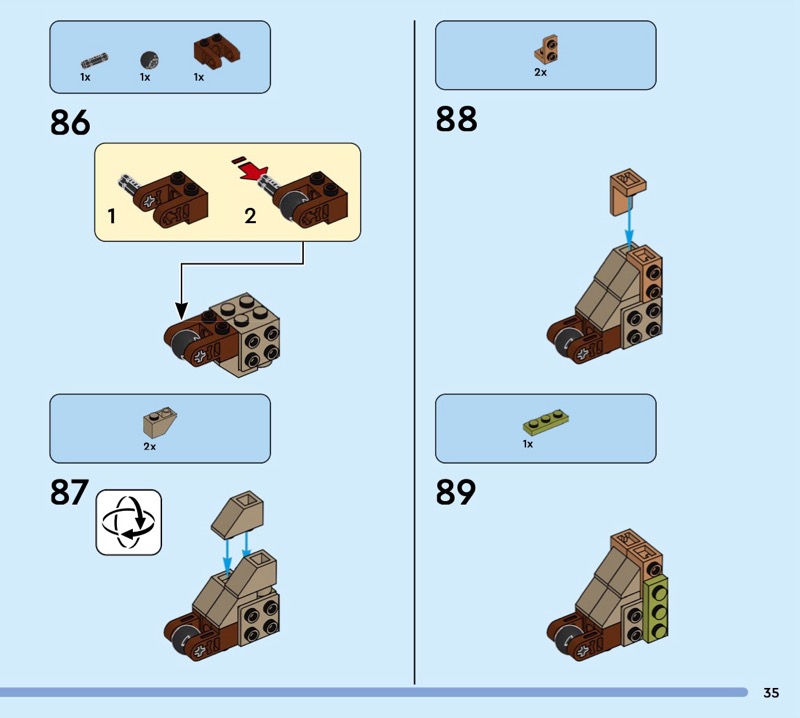 1x 1x 1x

86

1

2

2x

87

2x

88

1x

89

35