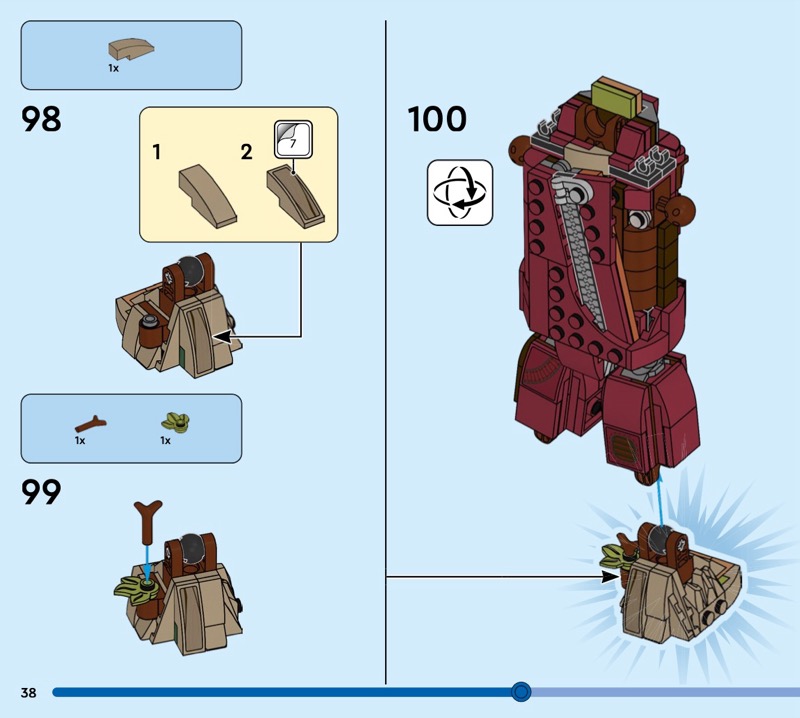 1x

98

1

2

7

1x

1x

99

100

38