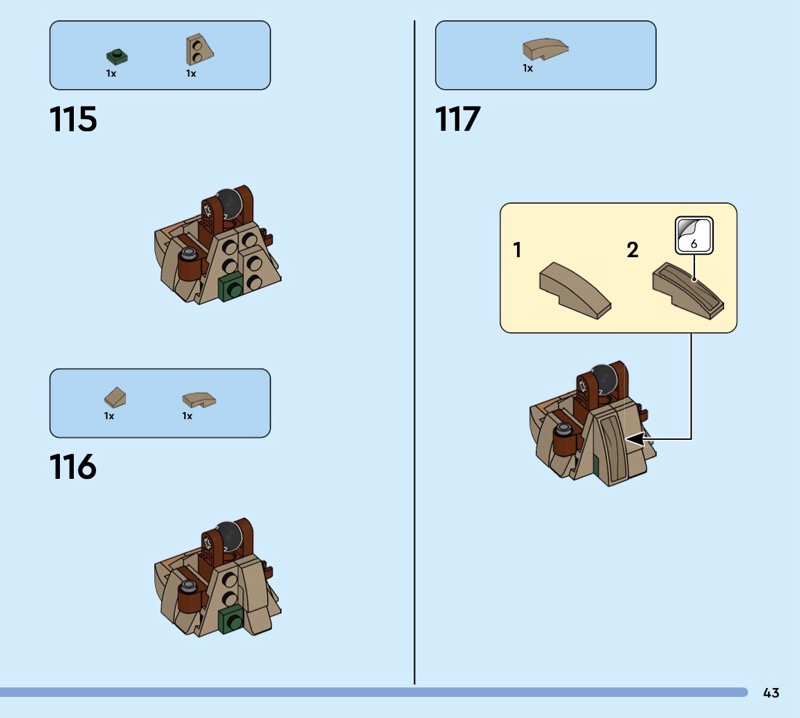 1x 1x

115

1x 1x

116

1x

117

1

2

6

43