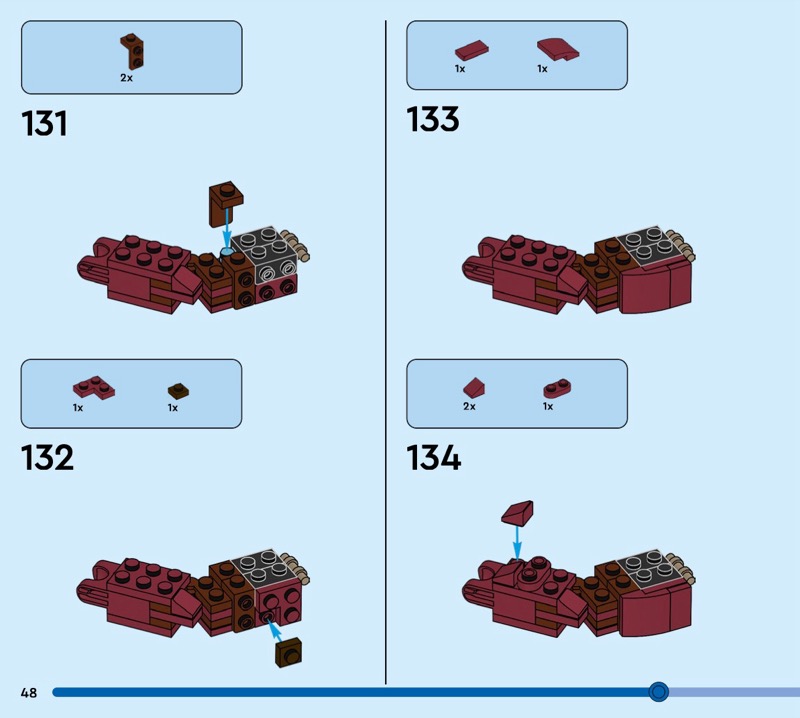 2x

131

1x 1x

132

1x 1x

133

2x 1x

134

48