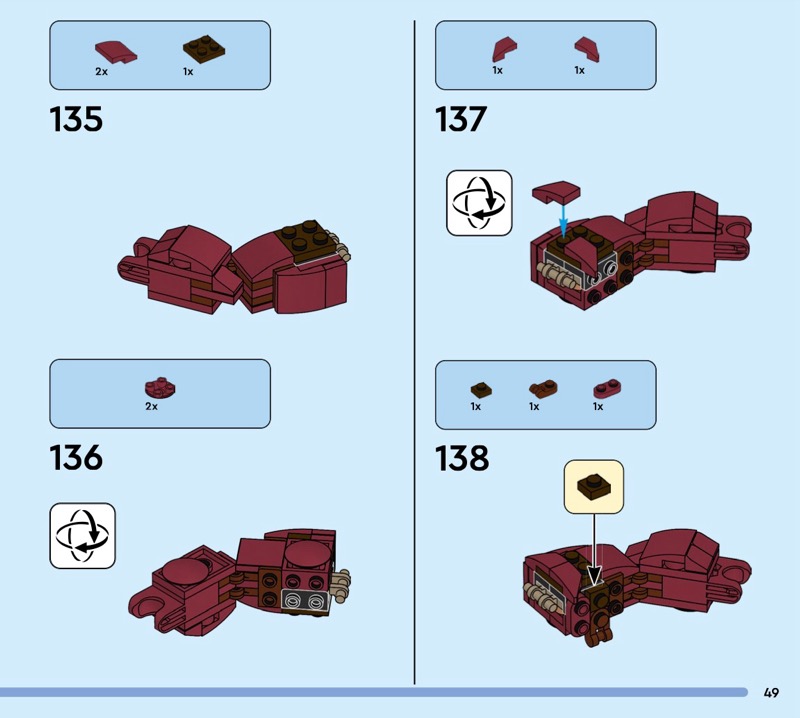 2x 1x

135

2x

136

1x 1x

137

1x 1x 1x

138

49