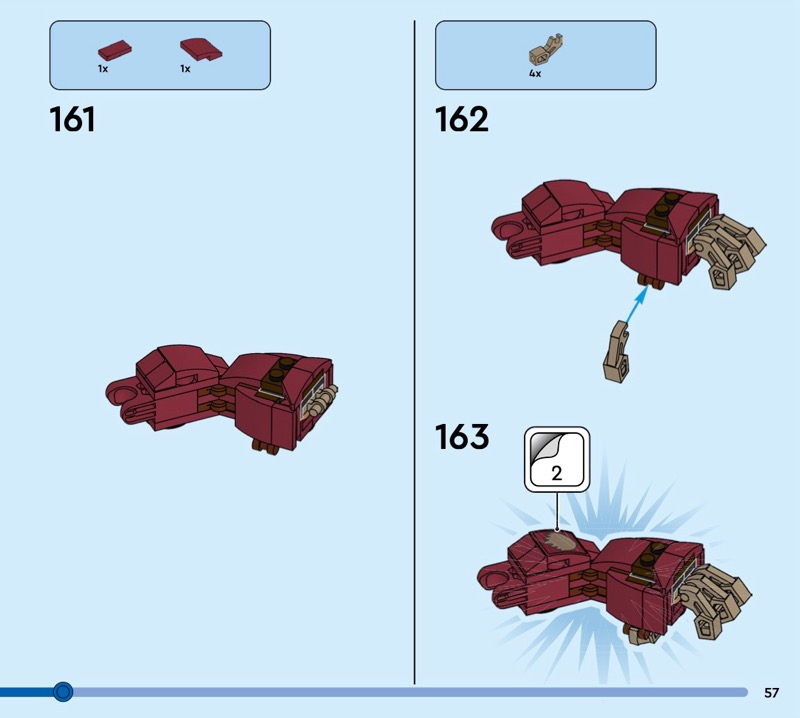 1x 1x

161

4x

162

163

2

57