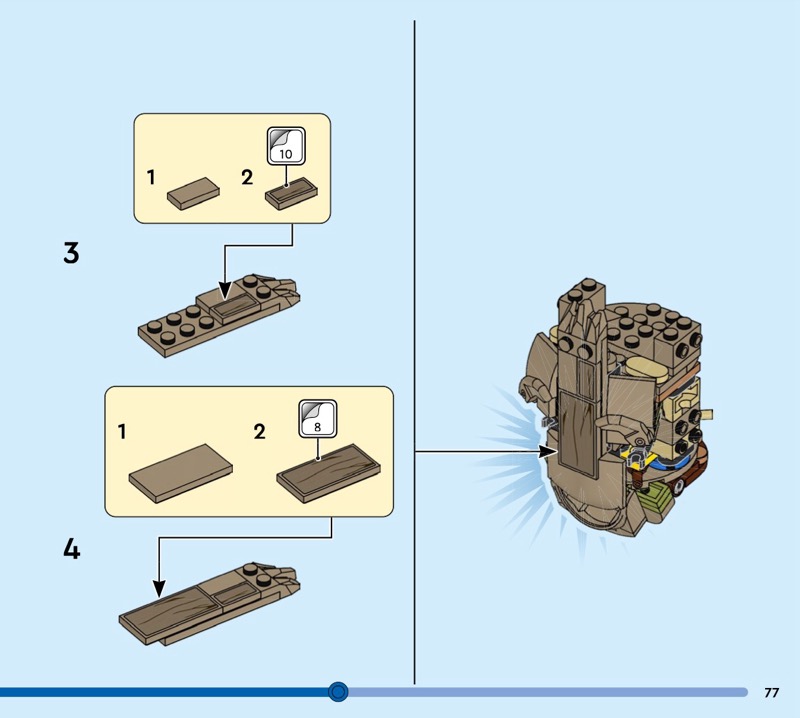 1
2
10
3
1
2
8
4
77