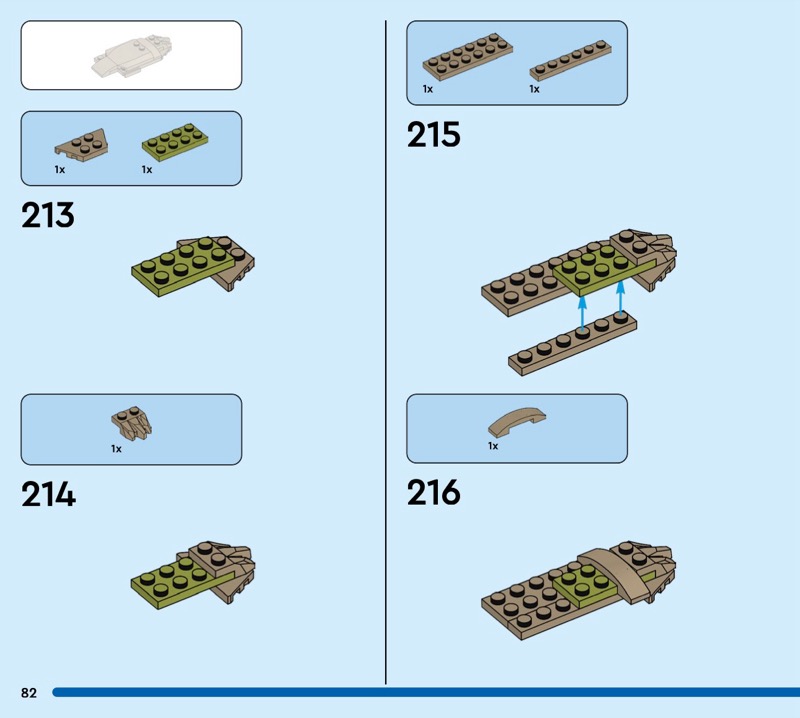 1x 1x

213

1x

214

1x 1x

215

1x

216

82