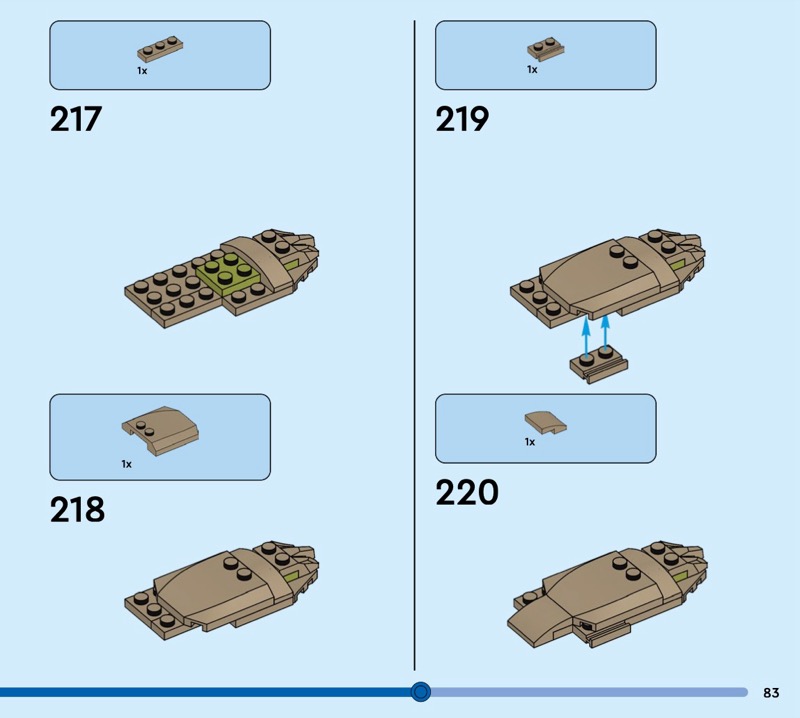 1x

217

1x

218

1x

219

1x

220

83