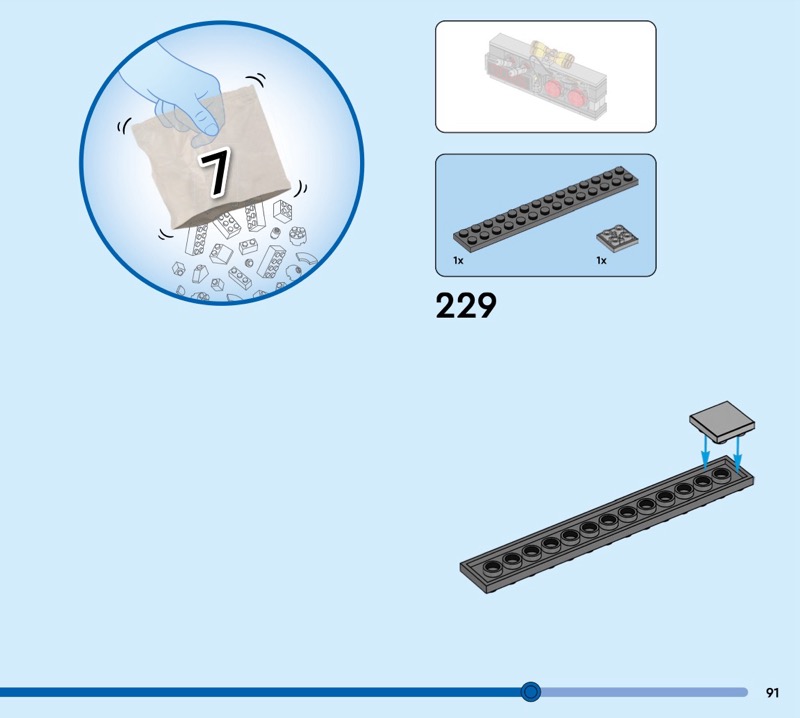 7

1x

1x

229

91