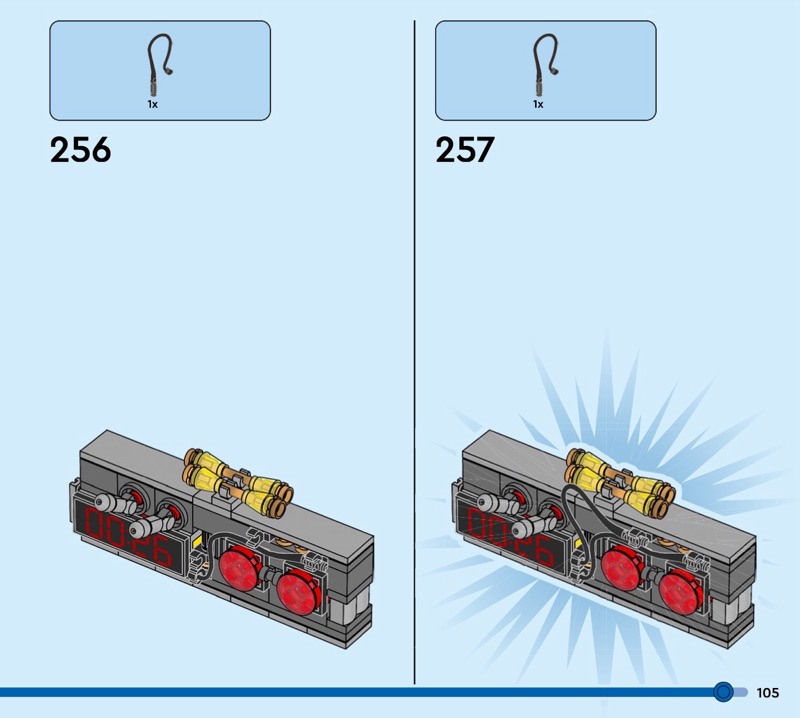 1x

256

00:26

1x

257

00:26

105