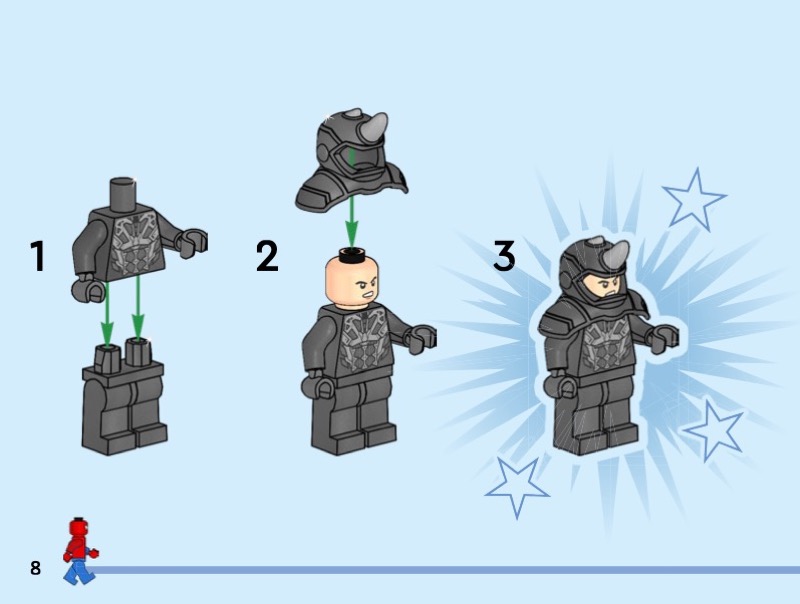 1

2

3

8